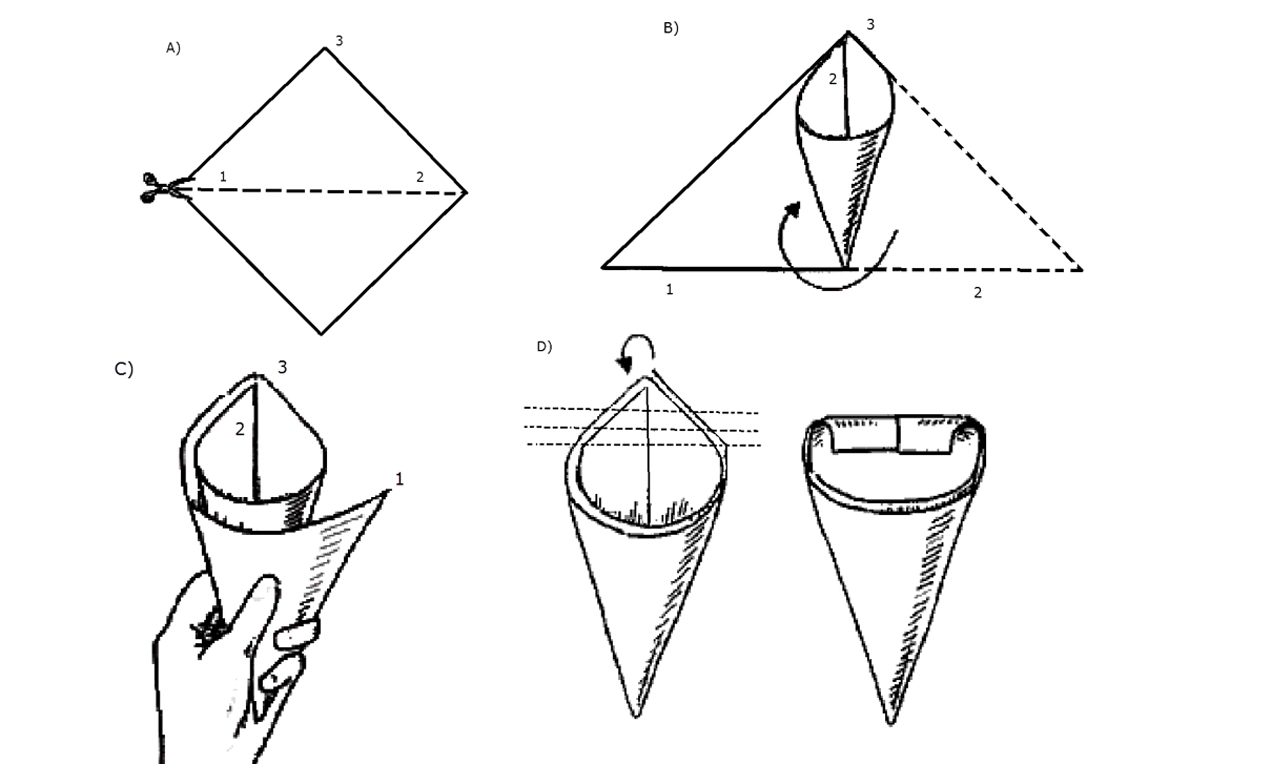 A)
3
1
2

B)
3
2
1
2

C)
3
2
1

D)